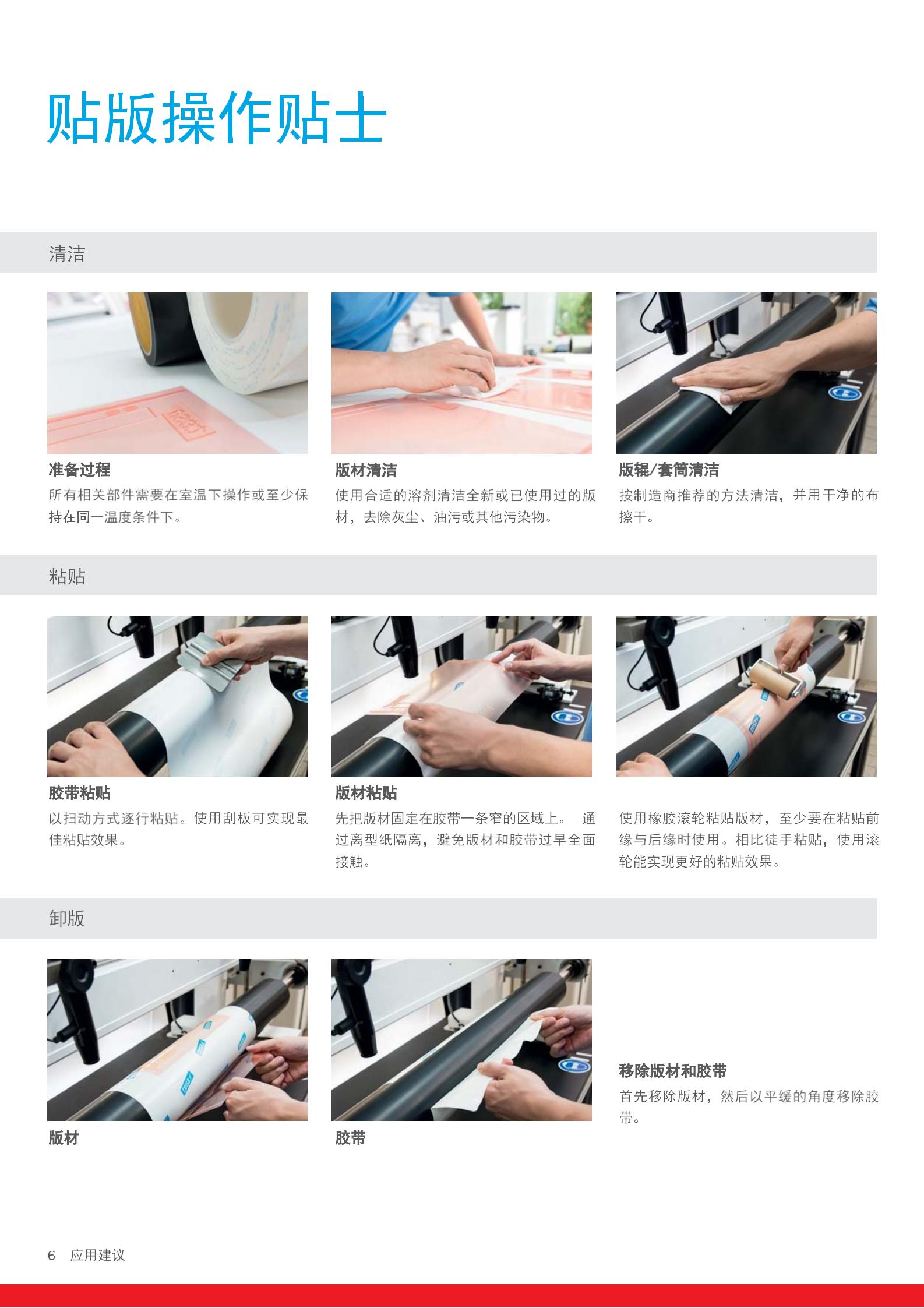 贴版操作贴士

清洁

准备过程
所有相关部件需要在室温下操作或至少保持在同一温度条件下。

版材清洁
使用合适的溶剂清洁全新或已使用过的版材，去除灰尘、油污或其他污染物。

版辊/套筒清洁
按制造商推荐的方法清洁，并用干净的布擦干。

粘贴

胶带粘贴
以扫动方式逐行粘贴。使用刮板可实现最佳粘贴效果。

版材粘贴
先把版材固定在胶带一条窄的区域上。 通过离型纸隔离，避免版材和胶带过早全面接触。

使用橡胶滚轮粘贴版材，至少要在粘贴前缘与后缘时使用。相比徒手粘贴，使用滚轮能实现更好的粘贴效果。

卸版

版材

胶带

移除版材和胶带
首先移除版材，然后以平缓的角度移除胶带。

6 应用建议